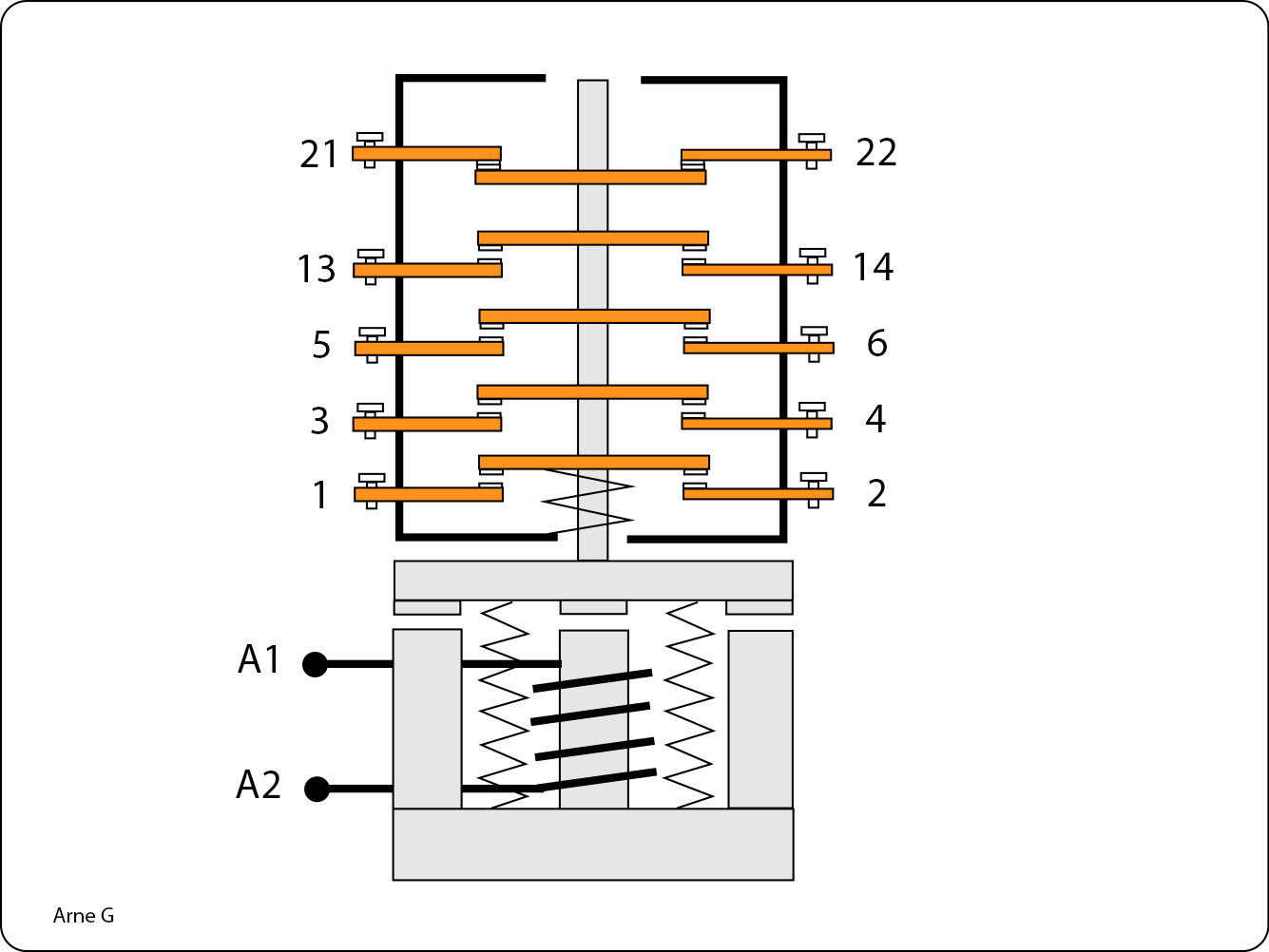 21
22
13
14
5
6
3
4
1
2
A1
A2
Arne G